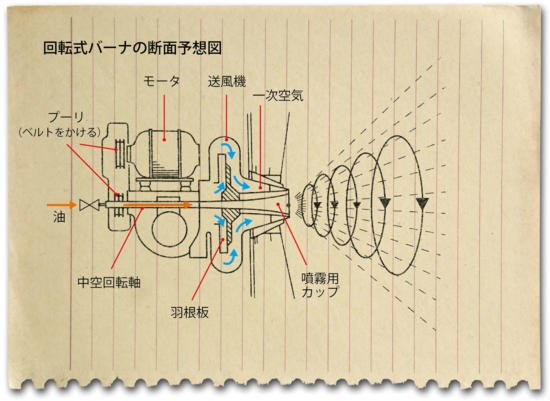 回転式バーナの断面予想図

モータ

送風機

一次空気

プーリ
(ベルトをかける)

油

中空回転軸

羽根板

噴霧用
カップ